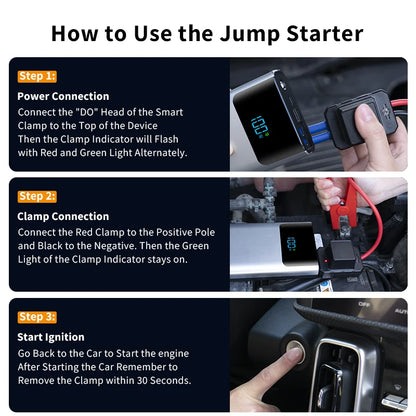 How to Use the Jump Starter

Step 1:

Power Connection

Connect the "DO" Head of the Smart Clamp to the Top of the Device Then the Clamp Indicator will Flash with Red and Green Light Alternately.

100

Step 2:

Clamp Connection

Connect the Red Clamp to the Positive Pole and Black to the Negative. Then the Green Light of the Clamp Indicator stays on.

100

Step 3:

Start Ignition

Go Back to the Car to Start the engine After Starting the Car Remember to Remove the Clamp within 30 Seconds.

OFF

AUTO